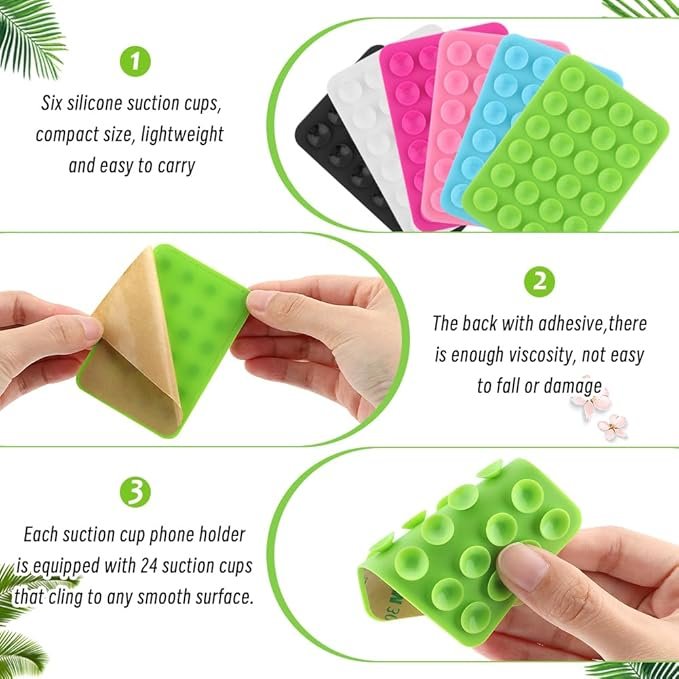 1

Six silicone suction cups, compact size, lightweight and easy to carry

2

The back with adhesive,there is enough viscosity, not easy to fall or damage

3

Each suction cup phone holder is equipped with 24 suction cups that cling to any smooth surface.