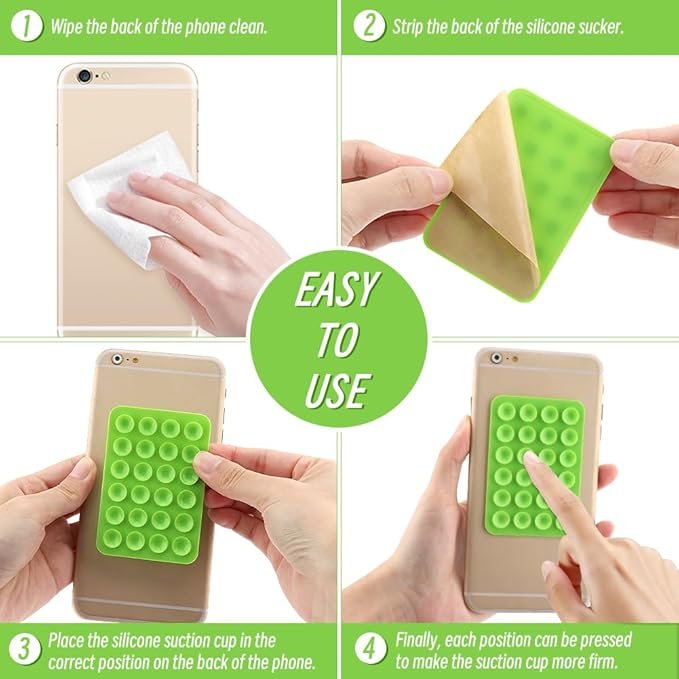 1 Wipe the back of the phone clean.

2 Strip the back of the silicone sucker.

EASY TO USE

3 Place the silicone suction cup in the correct position on the back of the phone.

4 Finally, each position can be pressed to make the suction cup more firm.